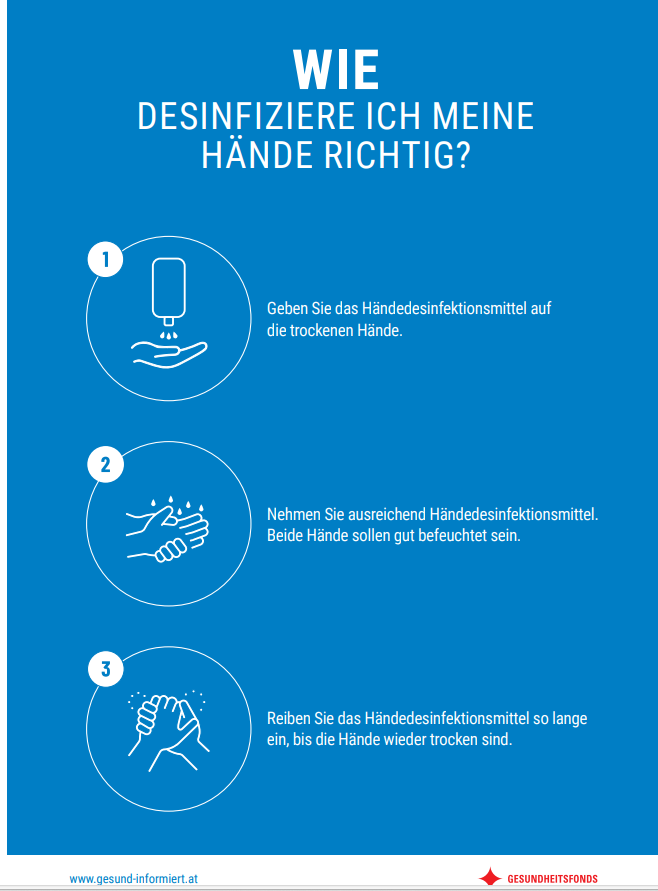 WIE
DESINFIZIERE ICH MEINE HÄNDE RICHTIG?

1

Geben Sie das Händedesinfektionsmittel auf die trockenen Hände.

2

Nehmen Sie ausreichend Händedesinfektionsmittel. Beide Hände sollen gut befeuchtet sein.

3

Reiben Sie das Händedesinfektionsmittel so lange ein, bis die Hände wieder trocken sind.

www.gesund-informiert.at

GESUNDHEITSFONDS